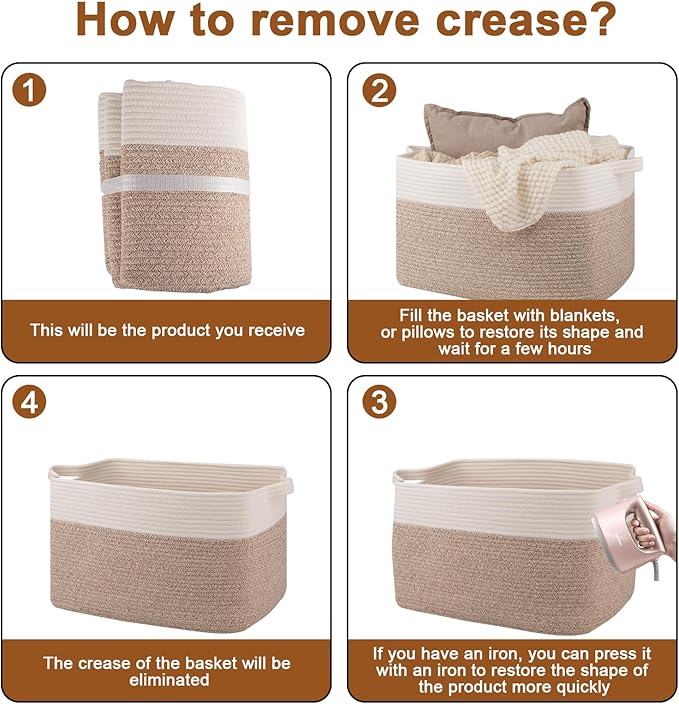 How to remove crease?

1

This will be the product you receive

2

Fill the basket with blankets, or pillows to restore its shape and wait for a few hours

4

The crease of the basket will be eliminated

3

If you have an iron, you can press it with an iron to restore the shape of the product more quickly