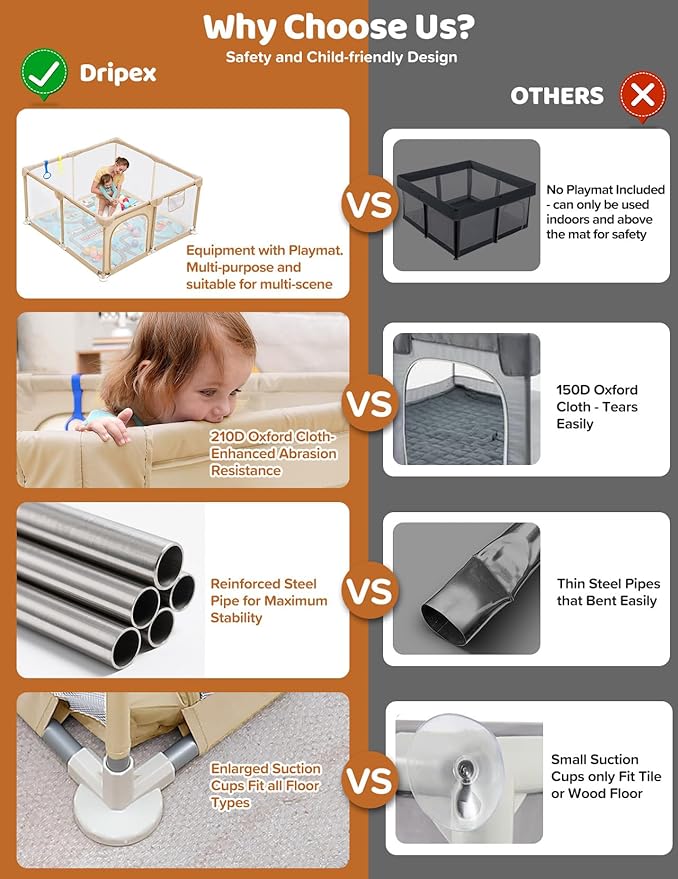 Why Choose Us?
Safety and Child-friendly Design

Dripex

OTHERS

Equipment with Playmat. Multi-purpose and suitable for multi-scene

VS

No Playmat Included - can only be used indoors and above the mat for safety

210D Oxford Cloth-Enhanced Abrasion Resistance

VS

150D Oxford Cloth - Tears Easily

Reinforced Steel Pipe for Maximum Stability

VS

Thin Steel Pipes that Bent Easily

Enlarged Suction Cups Fit all Floor Types

VS

Small Suction Cups only Fit Tile or Wood Floor