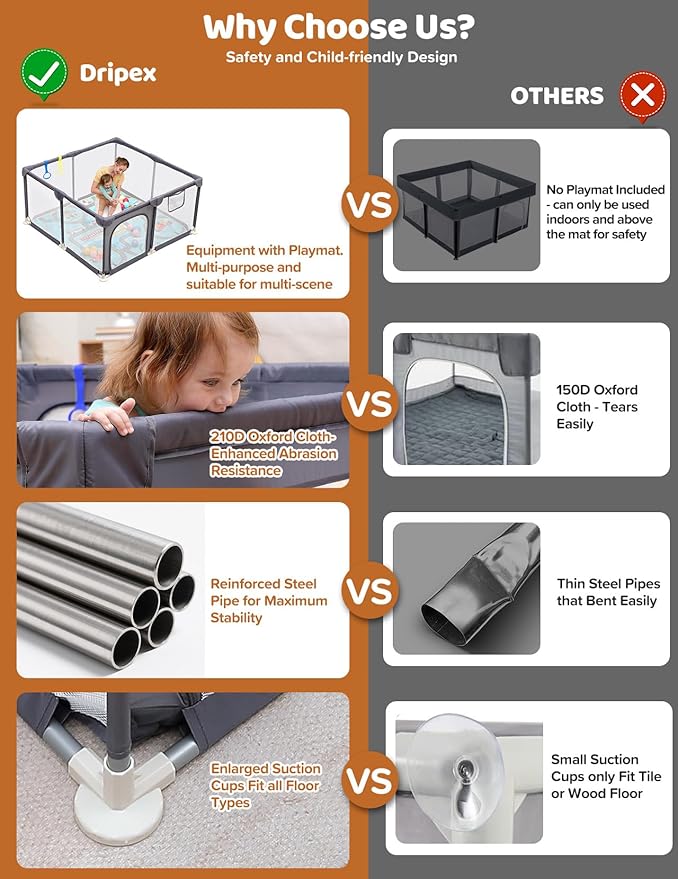 Why Choose Us?
Safety and Child-friendly Design

Dripex

OTHERS

Equipment with Playmat. Multi-purpose and suitable for multi-scene

VS

No Playmat Included - can only be used indoors and above the mat for safety

210D Oxford Cloth-Enhanced Abrasion Resistance

VS

150D Oxford Cloth - Tears Easily

Reinforced Steel Pipe for Maximum Stability

VS

Thin Steel Pipes that Bent Easily

Enlarged Suction Cups Fit all Floor Types

VS

Small Suction Cups only Fit Tile or Wood Floor