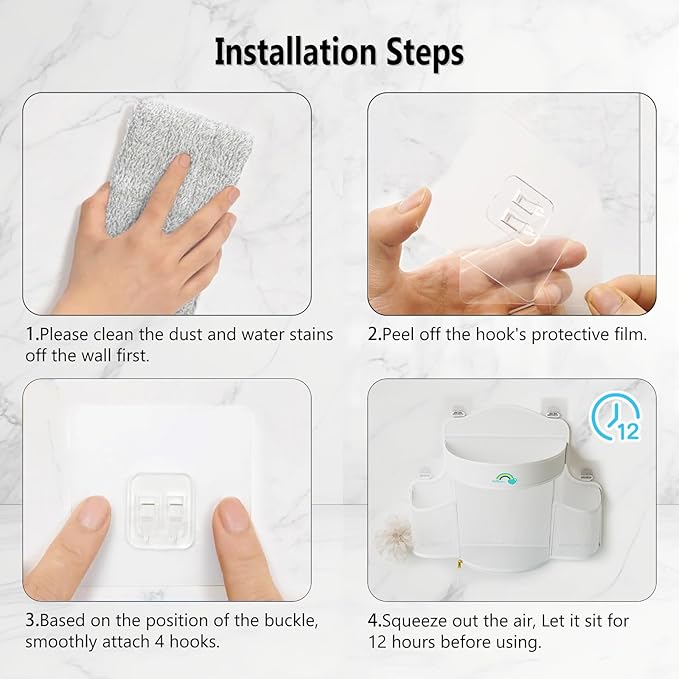 Installation Steps

1.Please clean the dust and water stains off the wall first.

2.Peel off the hook's protective film.

12

3.Based on the position of the buckle, smoothly attach 4 hooks.

4.Squeeze out the air, Let it sit for 12 hours before using.