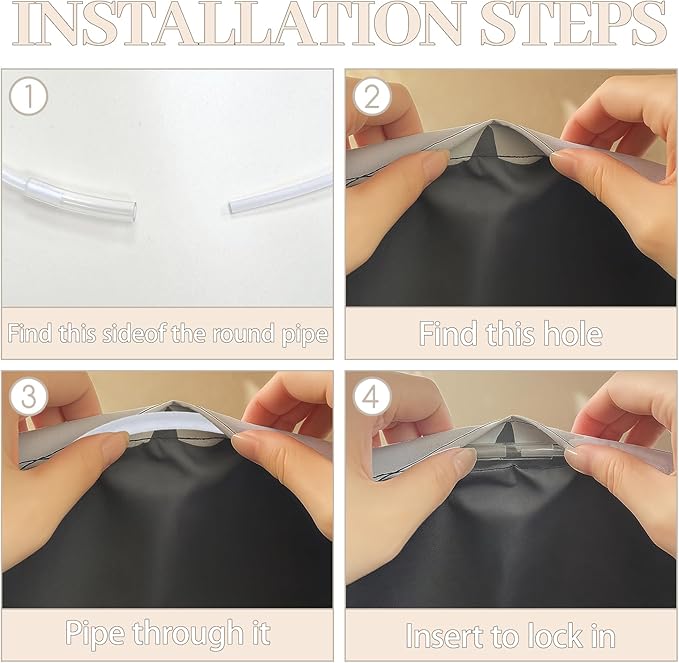 INSTALLATION STEPS

1

Find this sideof the round pipe

2

Find this hole

3

Pipe through it

4

Insert to lock in