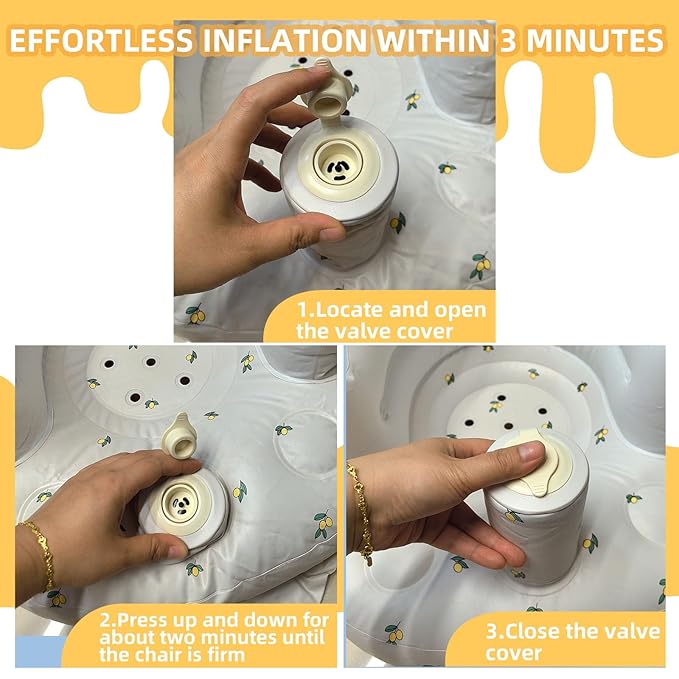 EFFORTLESS INFLATION WITHIN 3 MINUTES

1.Locate and open the valve cover

2.Press up and down for about two minutes until the chair is firm

3.Close the valve cover