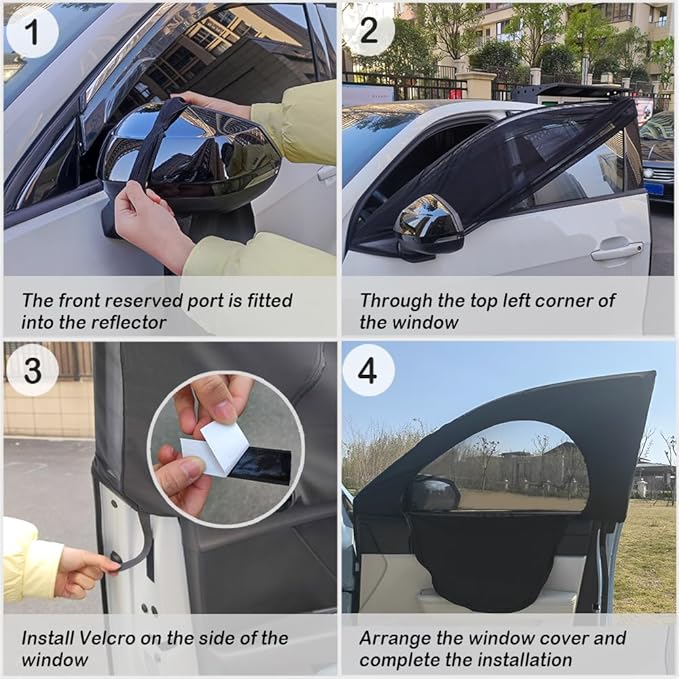 1

The front reserved port is fitted into the reflector

2

Through the top left corner of the window

3

Install Velcro on the side of the window

4

Arrange the window cover and complete the installation