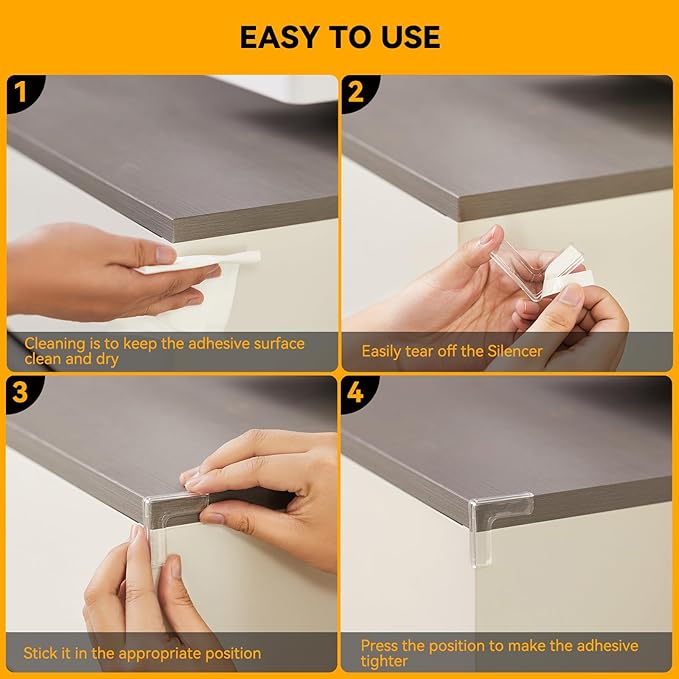 EASY TO USE

1

Cleaning is to keep the adhesive surface clean and dry

2

Easily tear off the Silencer

3

Stick it in the appropriate position

4

Press the position to make the adhesive tighter