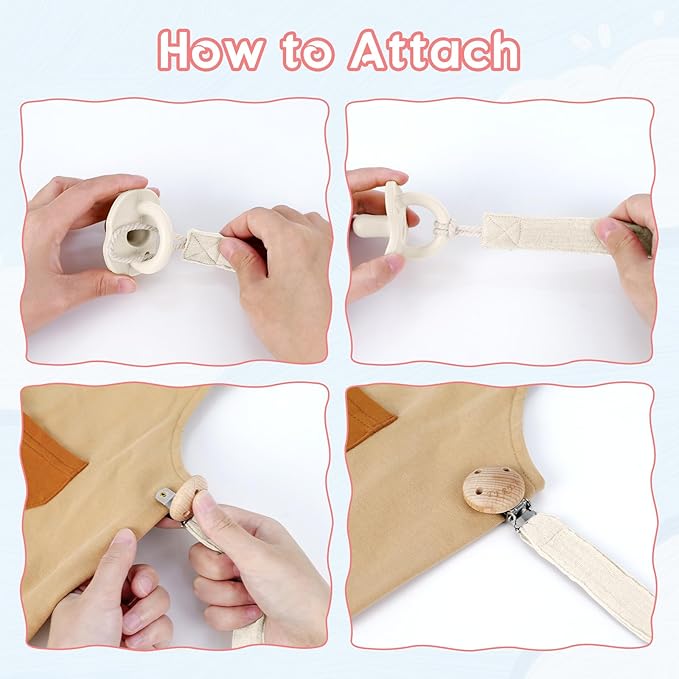 How to Attach