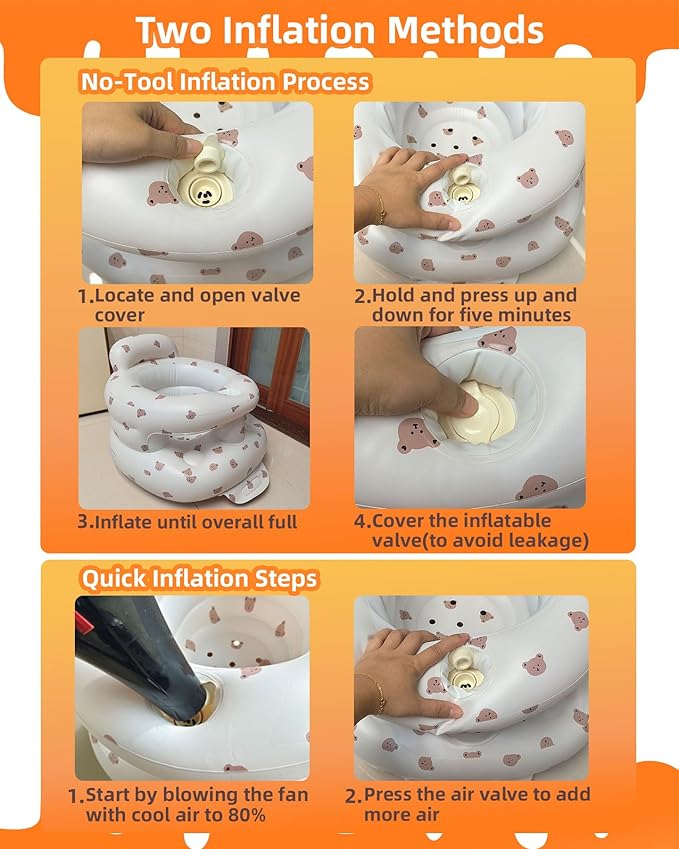 Two Inflation Methods

No-Tool Inflation Process

1.Locate and open valve cover

2.Hold and press up and down for five minutes

3.Inflate until overall full

4.Cover the inflatable valve(to avoid leakage)

Quick Inflation Steps

1.Start by blowing the fan with cool air to 80%

2.Press the air valve to add more air