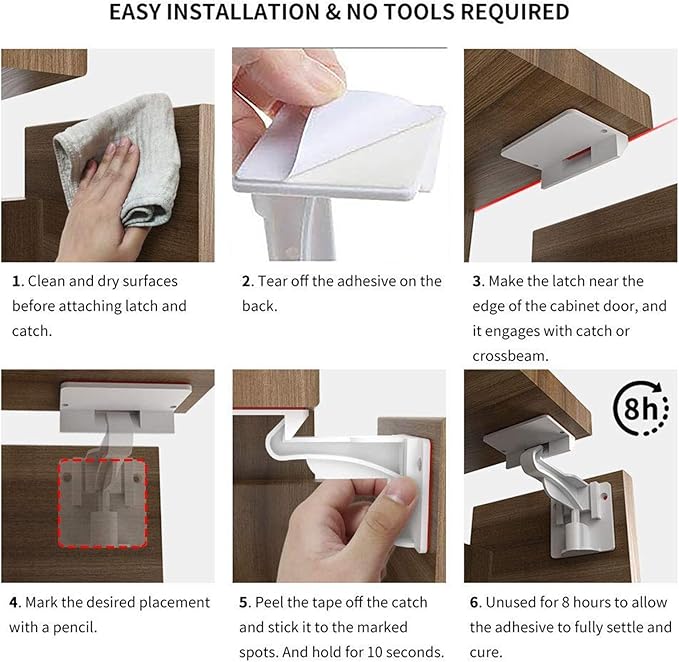 EASY INSTALLATION & NO TOOLS REQUIRED

1. Clean and dry surfaces before attaching latch and catch.

2. Tear off the adhesive on the back.

3. Make the latch near the edge of the cabinet door, and it engages with catch or crossbeam.

8h

4. Mark the desired placement with a pencil.

5. Peel the tape off the catch and stick it to the marked spots. And hold for 10 seconds.

6. Unused for 8 hours to allow the adhesive to fully settle and cure.