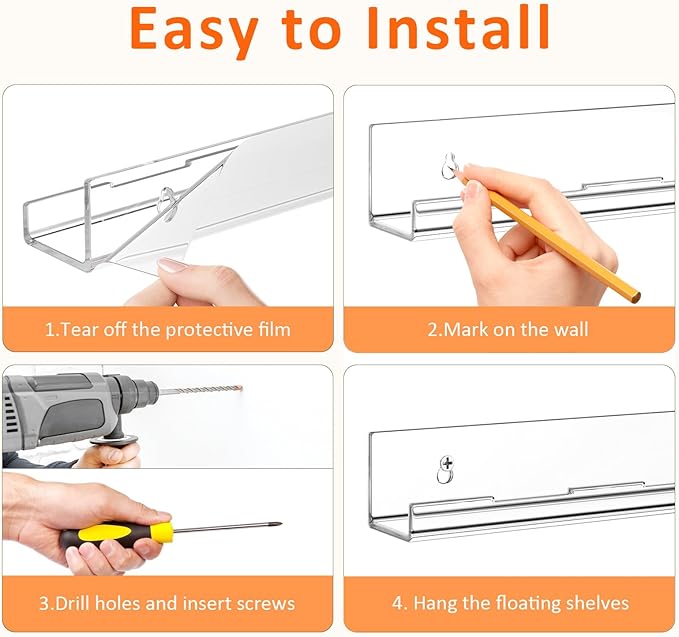 Easy to Install

1.Tear off the protective film

2.Mark on the wall

3.Drill holes and insert screws

4. Hang the floating shelves