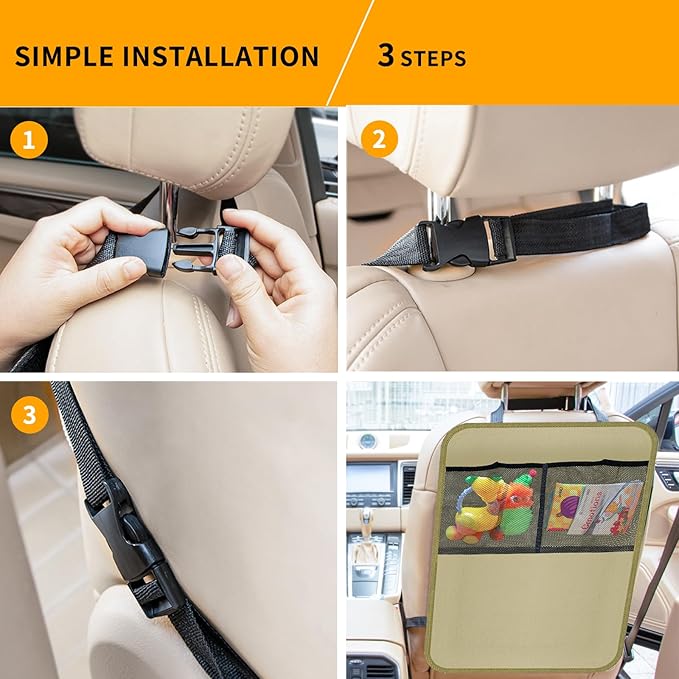 SIMPLE INSTALLATION

3 STEPS

1

2

3